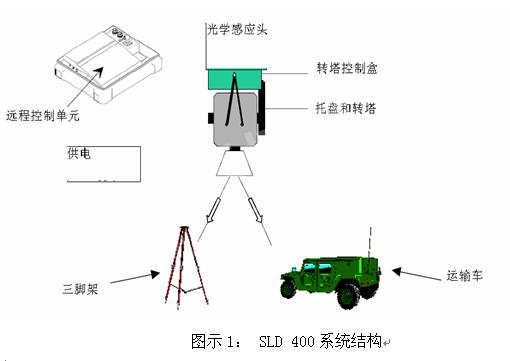 光学感应头

转塔控制盒

托盘和转塔

远程控制单元

供电

三脚架

运输车

图示 1： SLD 400 系统结构